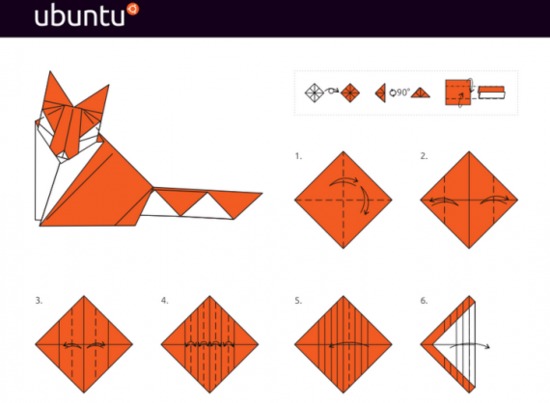 ubuntu

90°

1.

2.

3.

4.

5.

6.