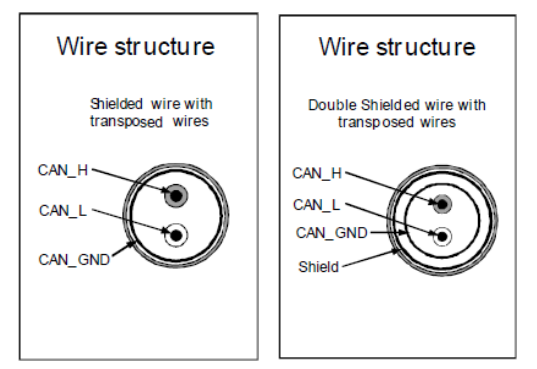 Wire structure

Shielded wire with transposed wires

CAN_H

CAN_L

CAN_GND

Wire structure

Double Shielded wire with transposed wires

CAN_H

CAN_L

CAN_GND

Shield